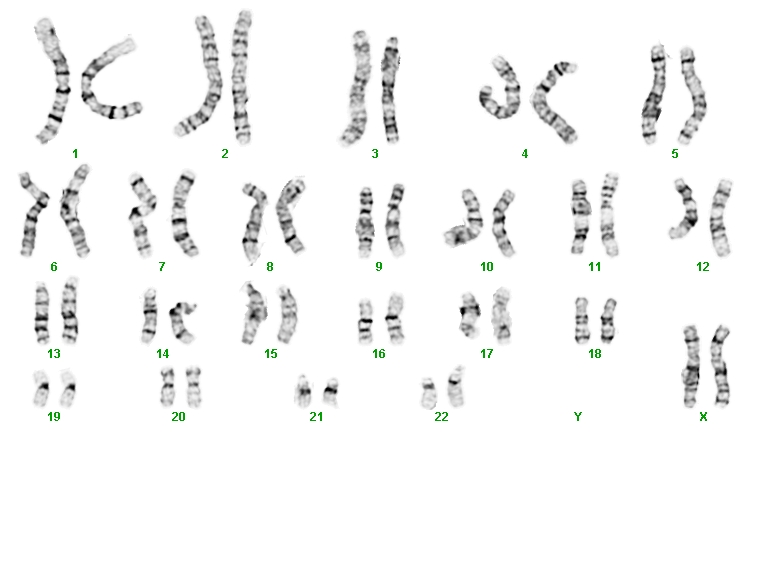 1 2 3 4 5
6 7 8 9 10 11 12
13 14 15 16 17 18
19 20 21 22 Y X