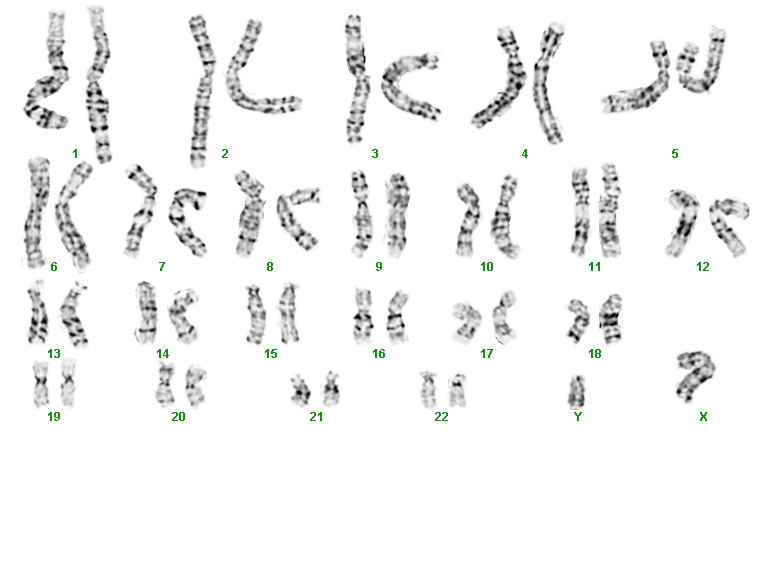 1 2 3 4 5

6 7 8 9 10 11 12

13 14 15 16 17 18

19 20 21 22 Y X