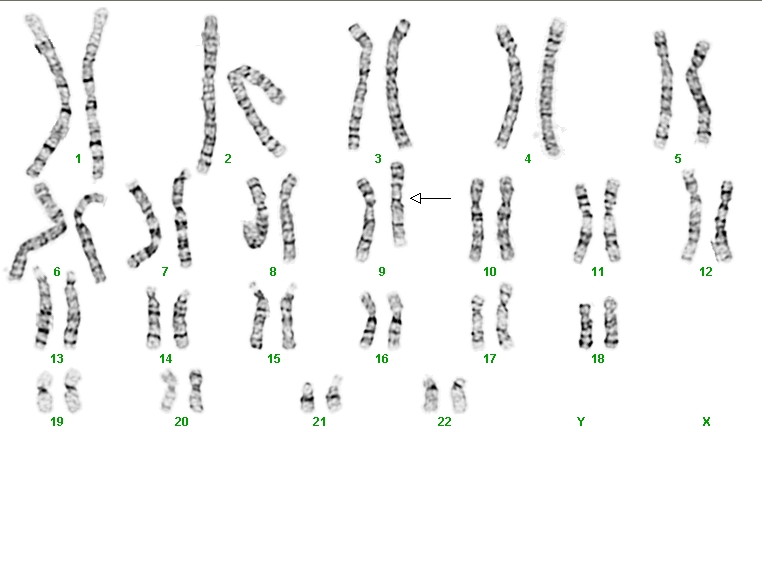 1 2 3 4 5
6 7 8 9 10 11 12
13 14 15 16 17 18
19 20 21 22 Y X