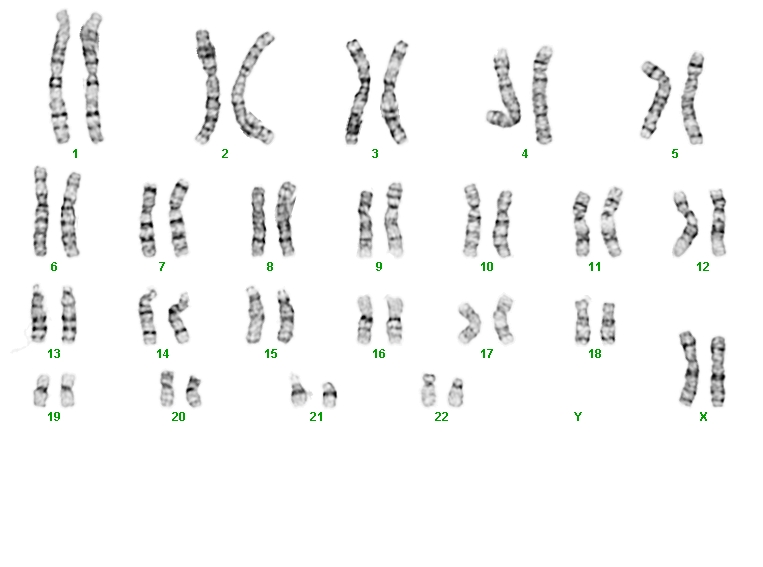 1 2 3 4 5

6 7 8 9 10 11 12

13 14 15 16 17 18

19 20 21 22 Y X