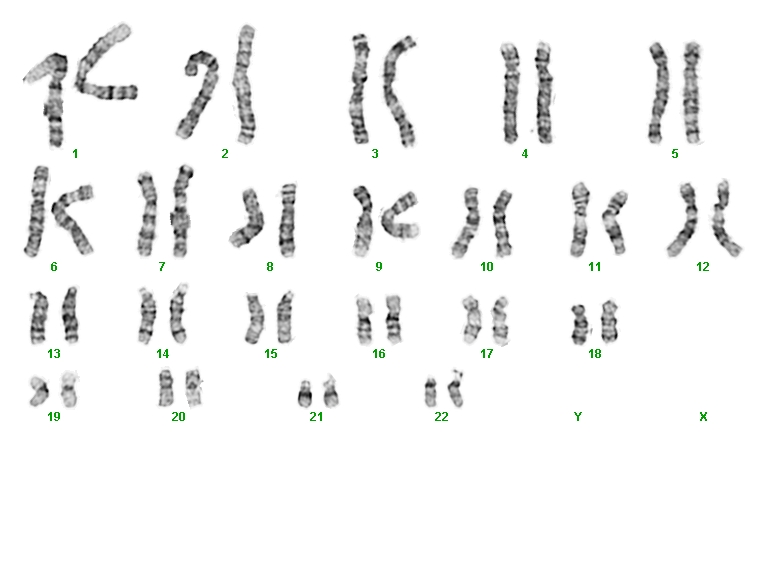 1 2 3 4 5
6 7 8 9 10 11 12
13 14 15 16 17 18
19 20 21 22 Y X