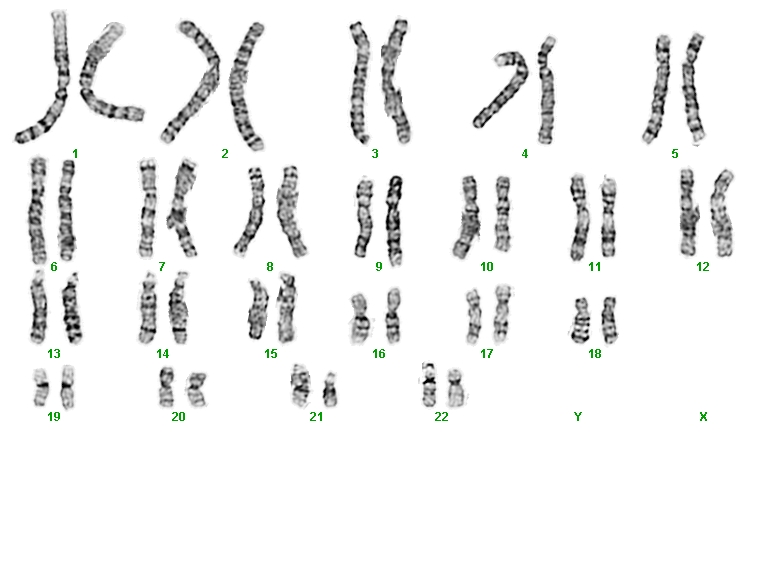 1 2 3 4 5

6 7 8 9 10 11 12

13 14 15 16 17 18

19 20 21 22 Y X