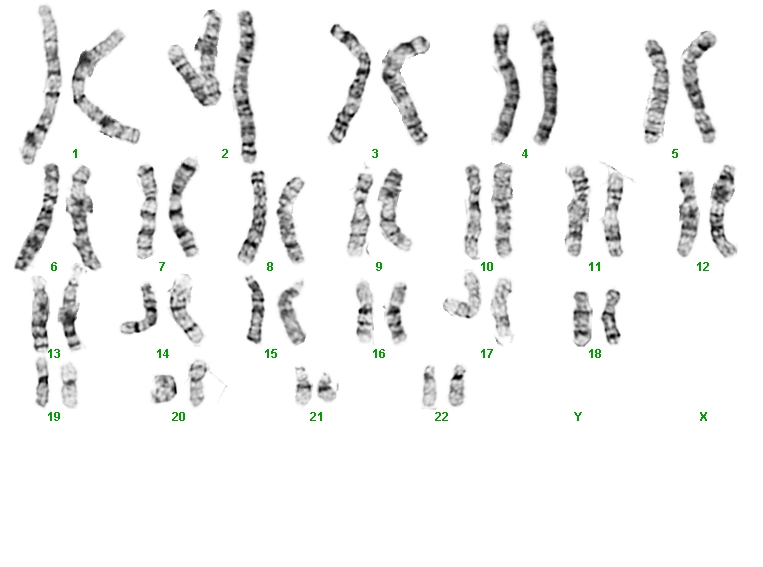 1 2 3 4 5

6 7 8 9 10 11 12

13 14 15 16 17 18

19 20 21 22 Y X