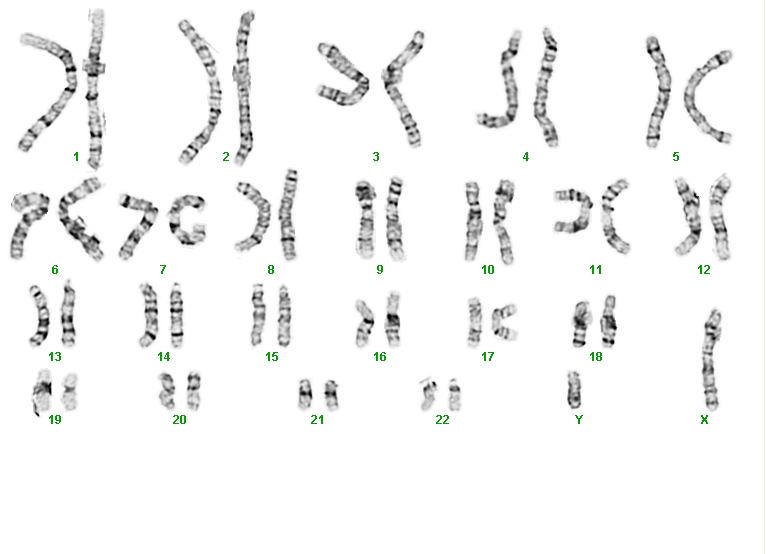 1 2 3 4 5

6 7 8 9 10 11 12

13 14 15 16 17 18

19 20 21 22 Y X