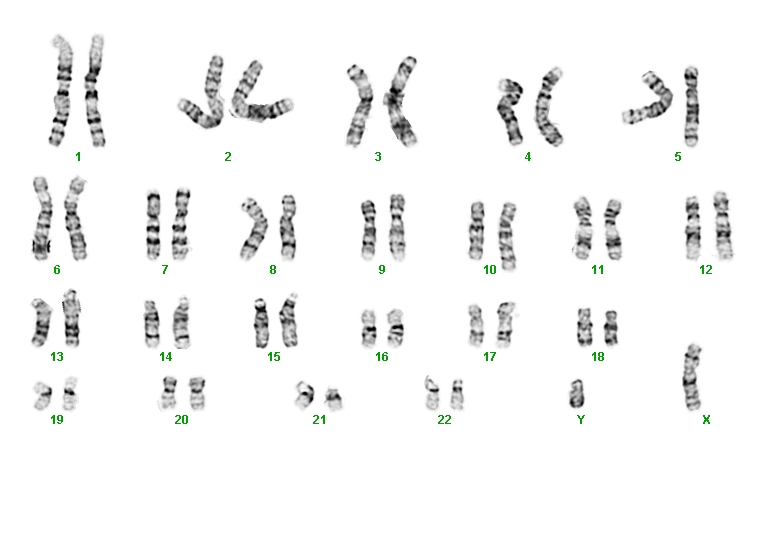 1 2 3 4 5

6 7 8 9 10 11 12

13 14 15 16 17 18

19 20 21 22 Y X