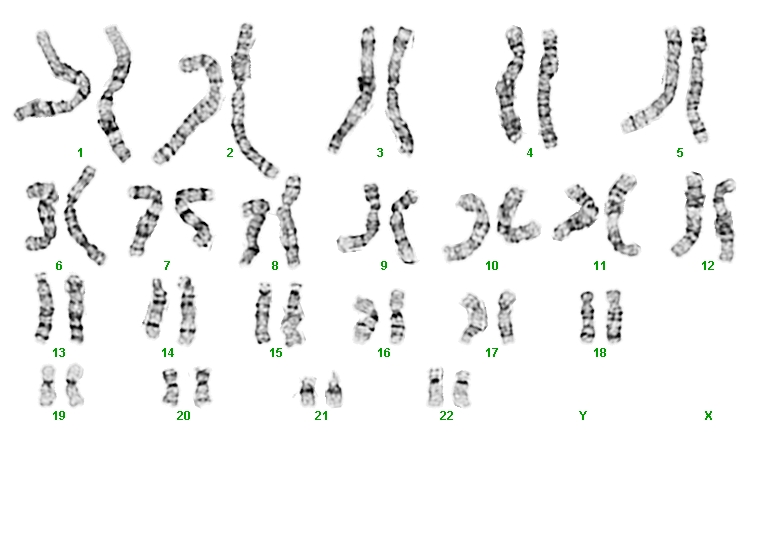 1 2 3 4 5

6 7 8 9 10 11 12

13 14 15 16 17 18

19 20 21 22 Y X