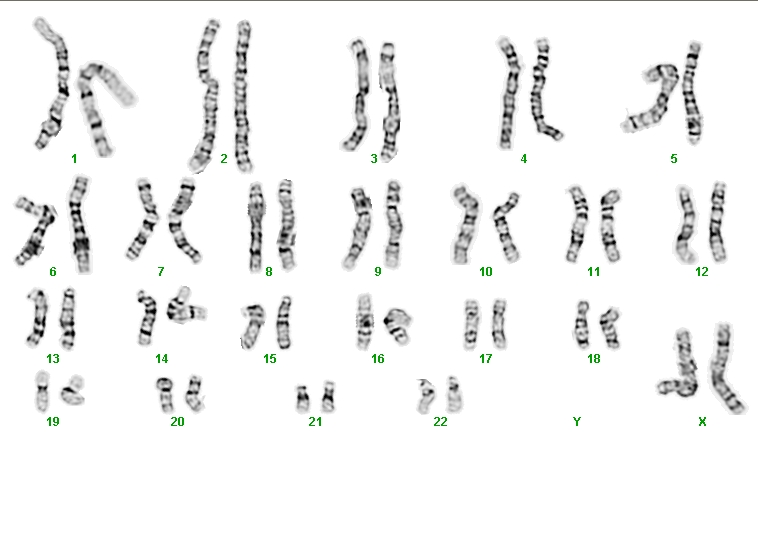 1 2 3 4 5

6 7 8 9 10 11 12

13 14 15 16 17 18

19 20 21 22 Y X