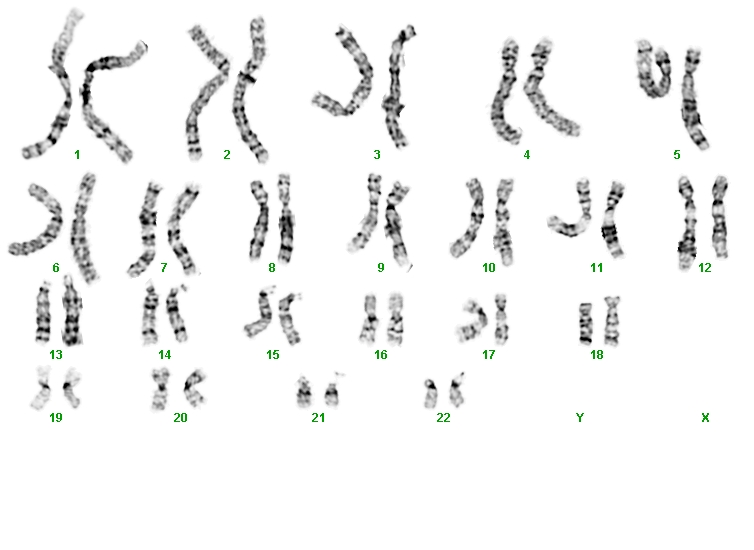 1 2 3 4 5

6 7 8 9 10 11 12

13 14 15 16 17 18

19 20 21 22 Y X