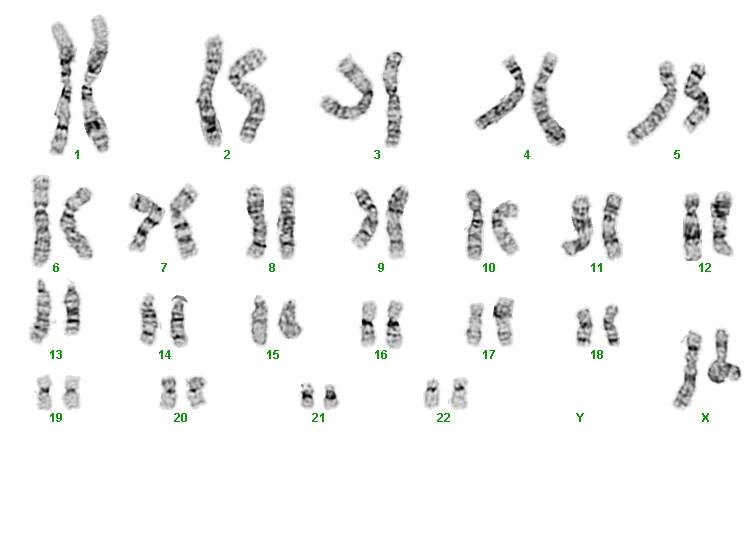 1 2 3 4 5

6 7 8 9 10 11 12

13 14 15 16 17 18

19 20 21 22 Y X