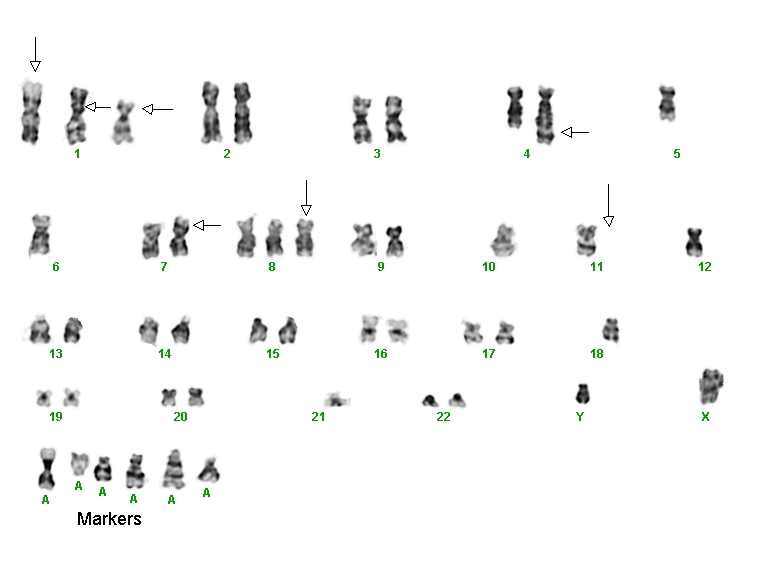 1 2 3 4 5

6 7 8 9 10 11 12

13 14 15 16 17 18

19 20 21 22 Y X

A A A A A A

Markers