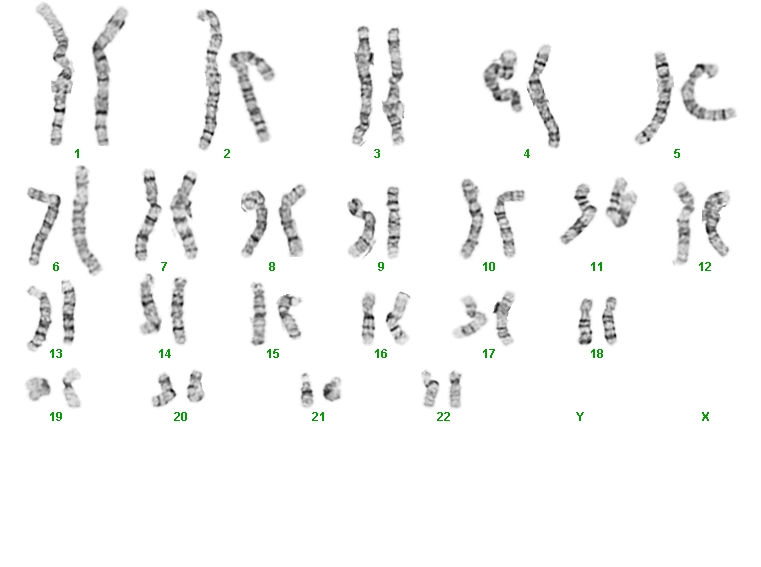 1 2 3 4 5

6 7 8 9 10 11 12

13 14 15 16 17 18

19 20 21 22 Y X