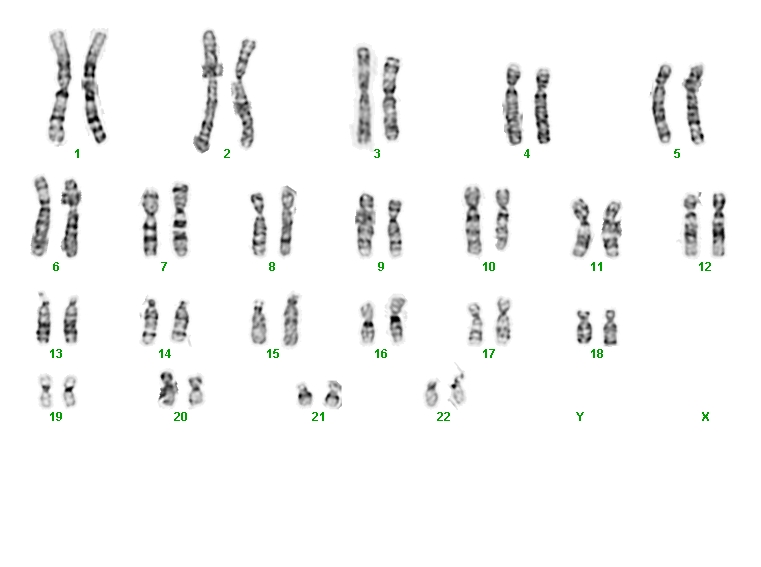 1 2 3 4 5

6 7 8 9 10 11 12

13 14 15 16 17 18

19 20 21 22 Y X