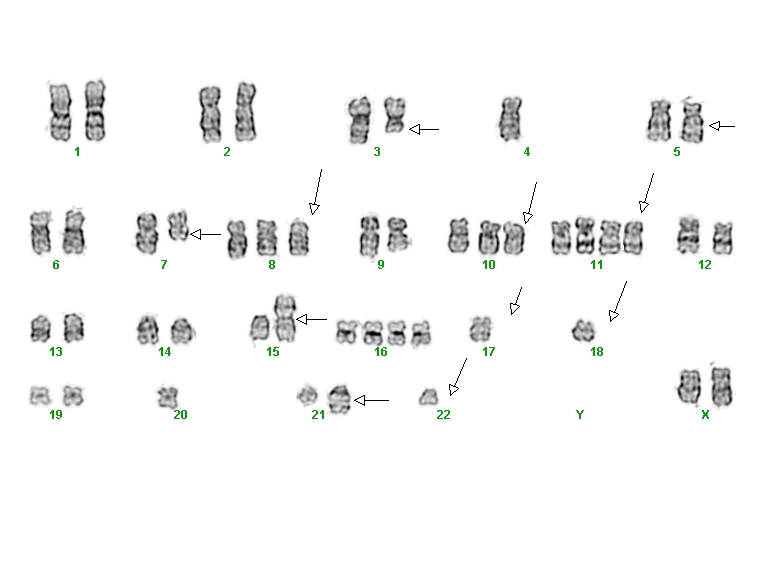 1 2 3 4 5

6 7 8 9 10 11 12

13 14 15 16 17 18

19 20 21 22 Y X