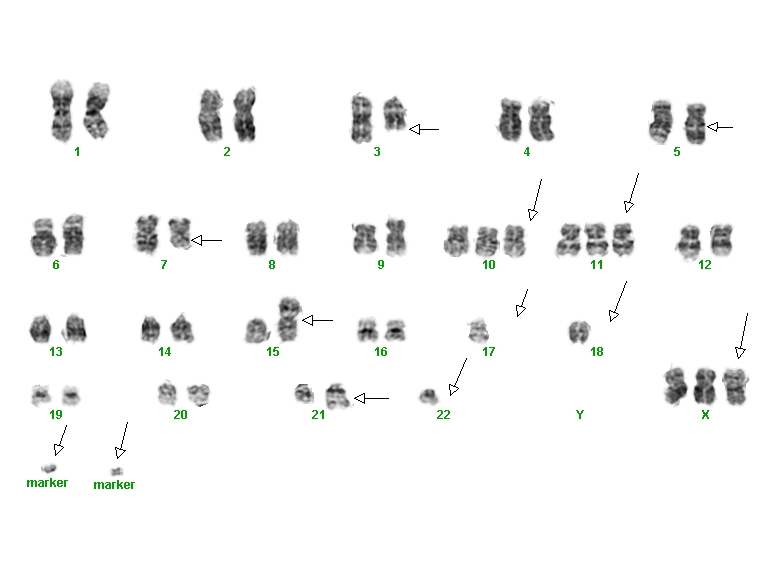 1 2 3 4 5

6 7 8 9 10 11 12

13 14 15 16 17 18

19 20 21 22 Y X

marker marker