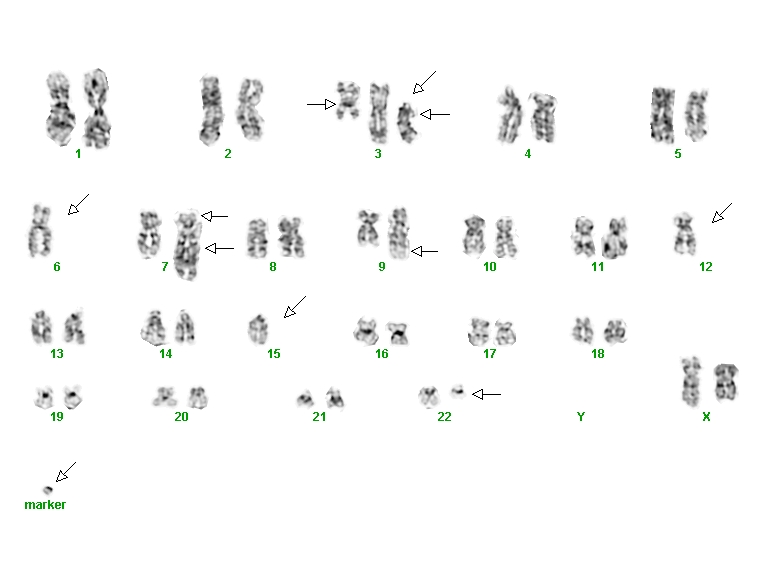 1 2 3 4 5

6 7 8 9 10 11 12

13 14 15 16 17 18

19 20 21 22 Y X

marker