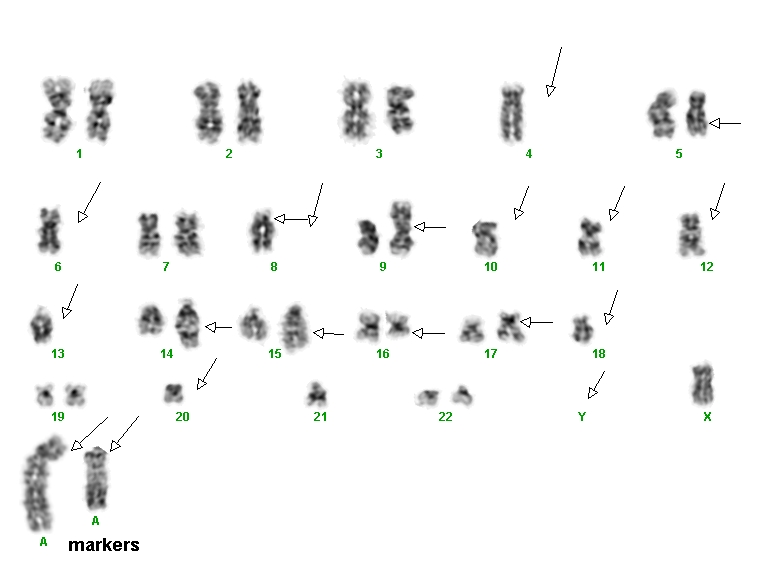 1 2 3 4 5

6 7 8 9 10 11 12

13 14 15 16 17 18

19 20 21 22 Y X

A A

markers