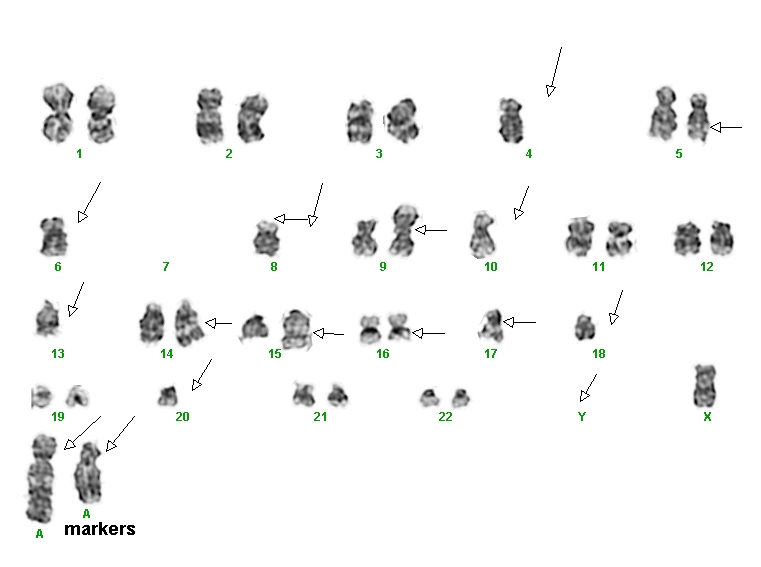 1 2 3 4 5

6 7 8 9 10 11 12

13 14 15 16 17 18

19 20 21 22 Y X

A A markers