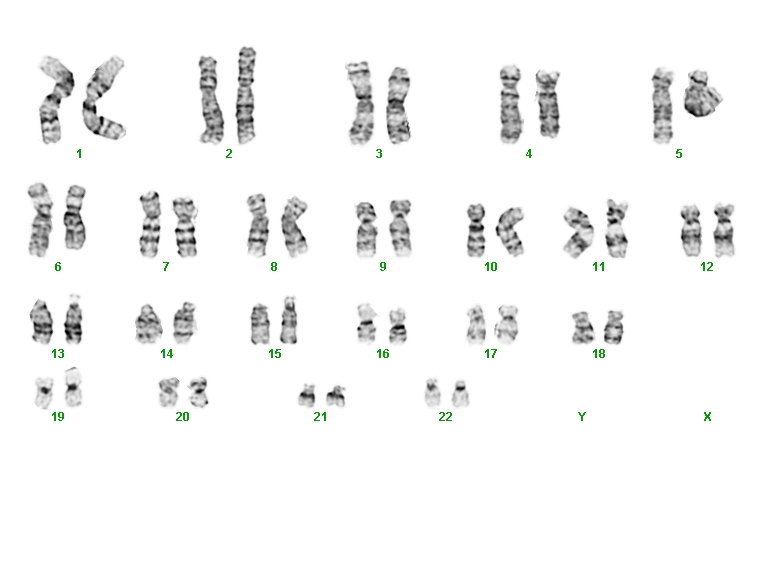 1 2 3 4 5

6 7 8 9 10 11 12

13 14 15 16 17 18

19 20 21 22 Y X