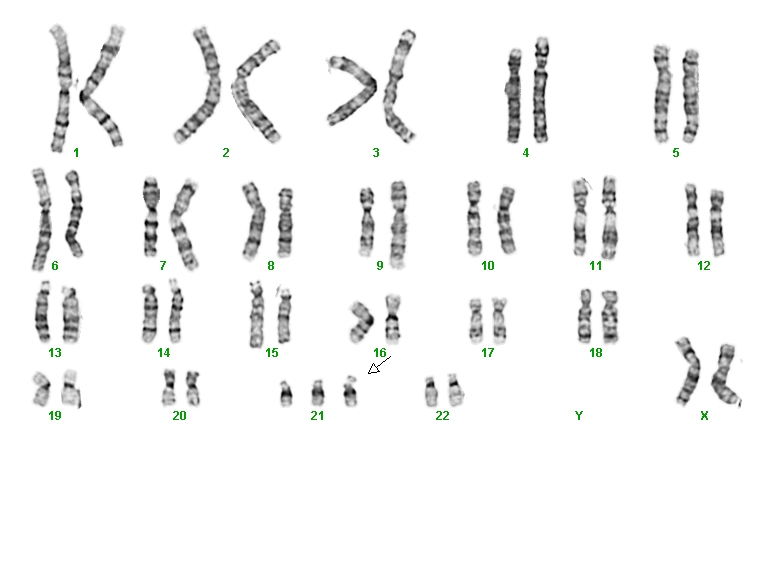 1 2 3 4 5

6 7 8 9 10 11 12

13 14 15 16 17 18

19 20 21 22 Y X