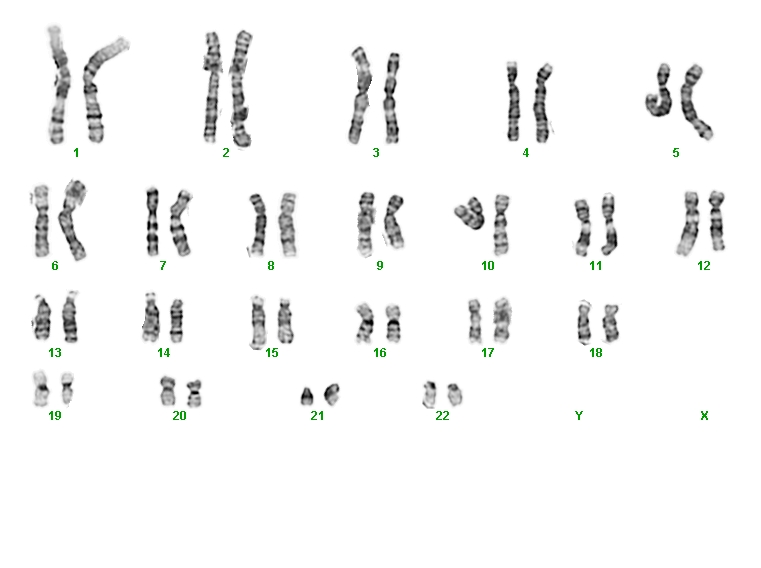 1 2 3 4 5

6 7 8 9 10 11 12

13 14 15 16 17 18

19 20 21 22 Y X