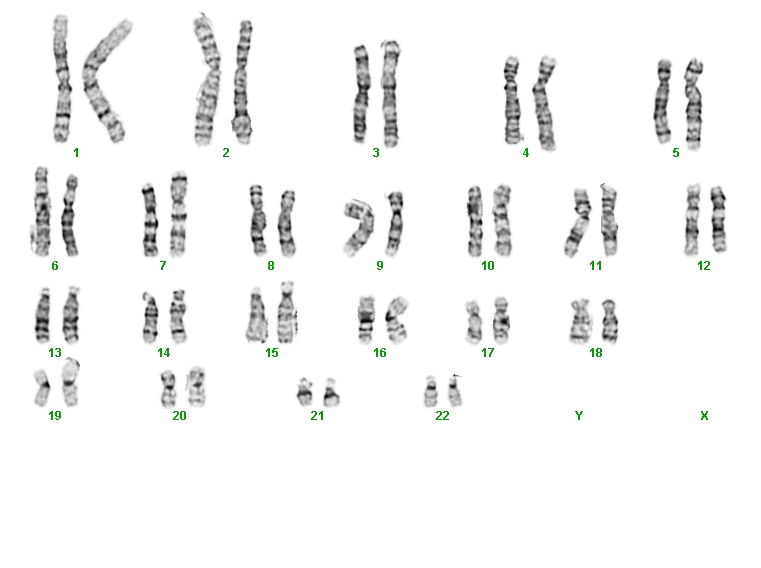 1 2 3 4 5

6 7 8 9 10 11 12

13 14 15 16 17 18

19 20 21 22 Y X