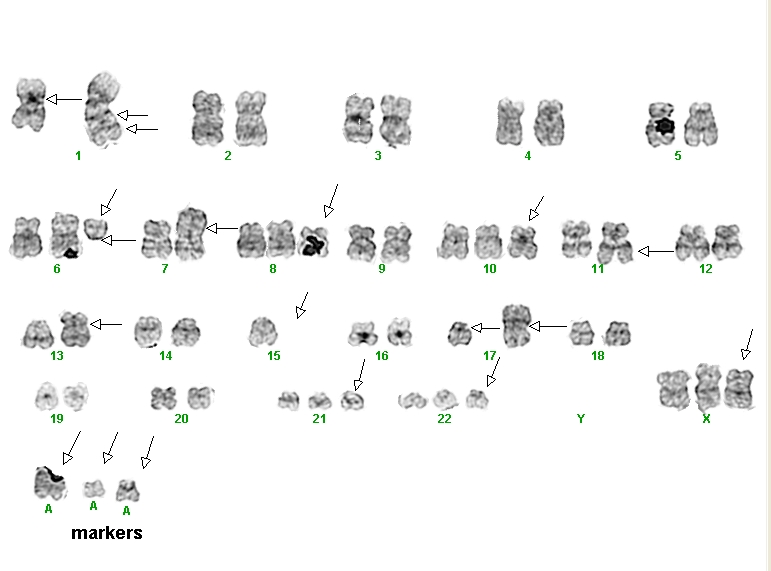 1
2
3
4
5
6
7
8
9
10
11
12
13
14
15
16
17
18
19
20
21
22
Y
X
A
A
A
markers