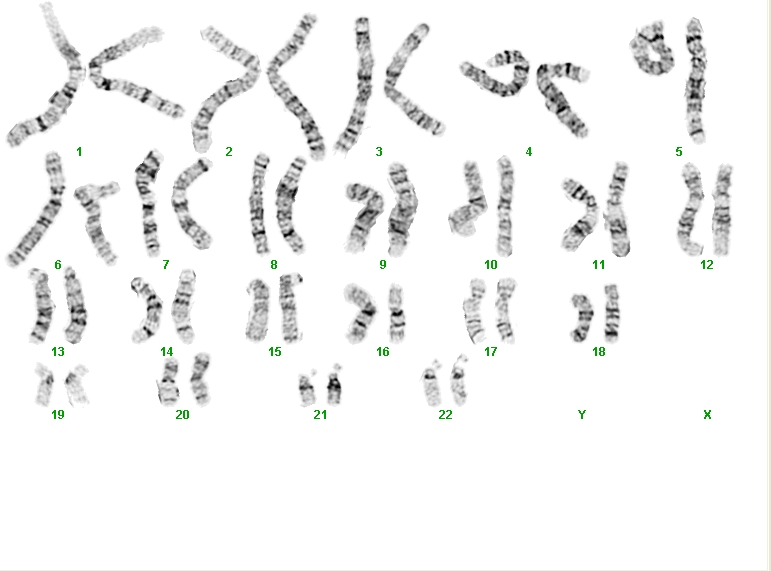 1 2 3 4 5

6 7 8 9 10 11 12

13 14 15 16 17 18

19 20 21 22 Y X