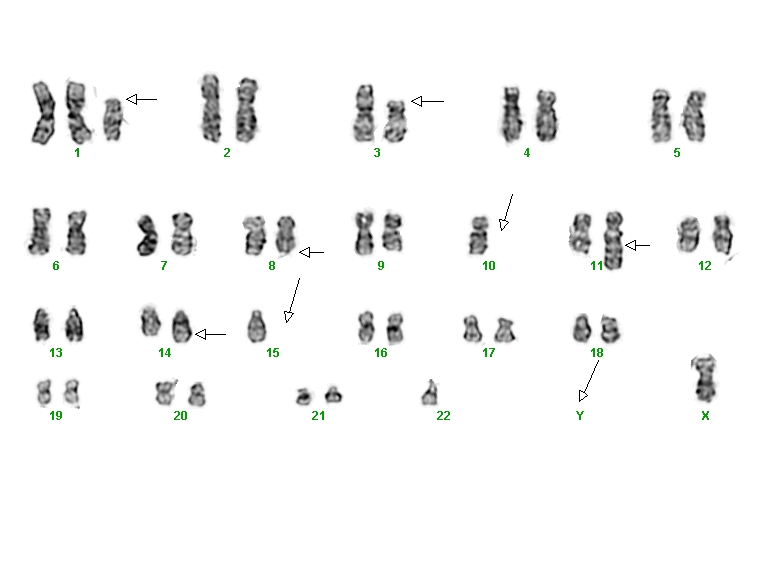 1 2 3 4 5

6 7 8 9 10 11 12

13 14 15 16 17 18

19 20 21 22 Y X