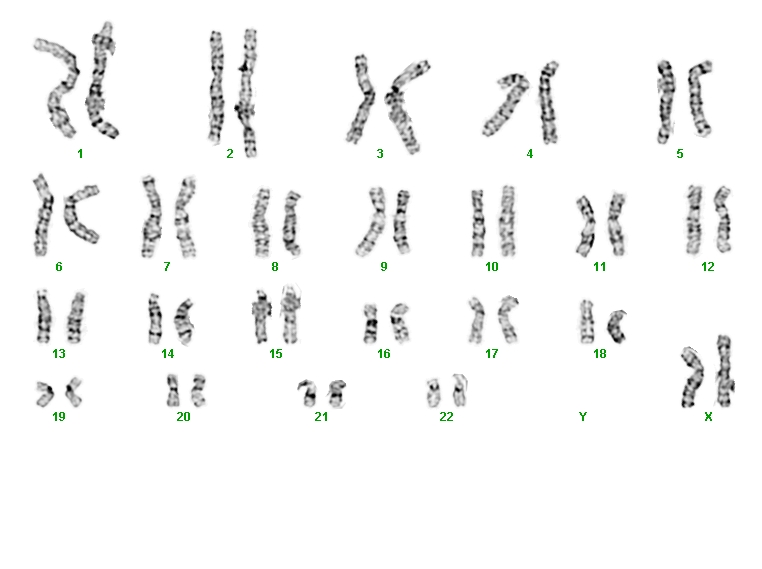 1 2 3 4 5

6 7 8 9 10 11 12

13 14 15 16 17 18

19 20 21 22 Y X