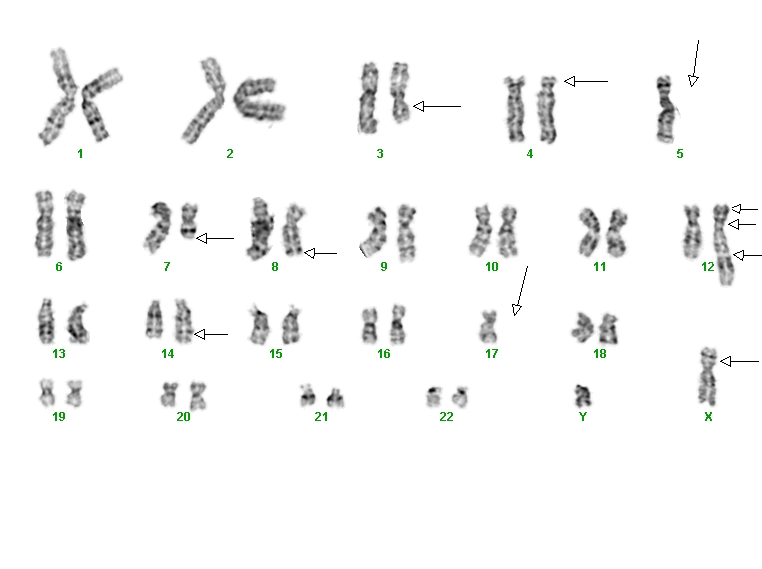 1 2 3 4 5

6 7 8 9 10 11 12

13 14 15 16 17 18

19 20 21 22 Y X