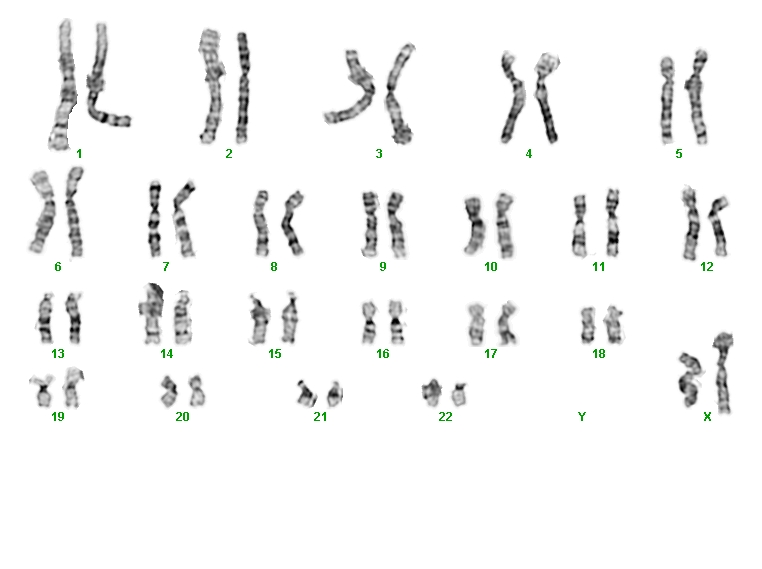 1 2 3 4 5

6 7 8 9 10 11 12

13 14 15 16 17 18

19 20 21 22 Y X