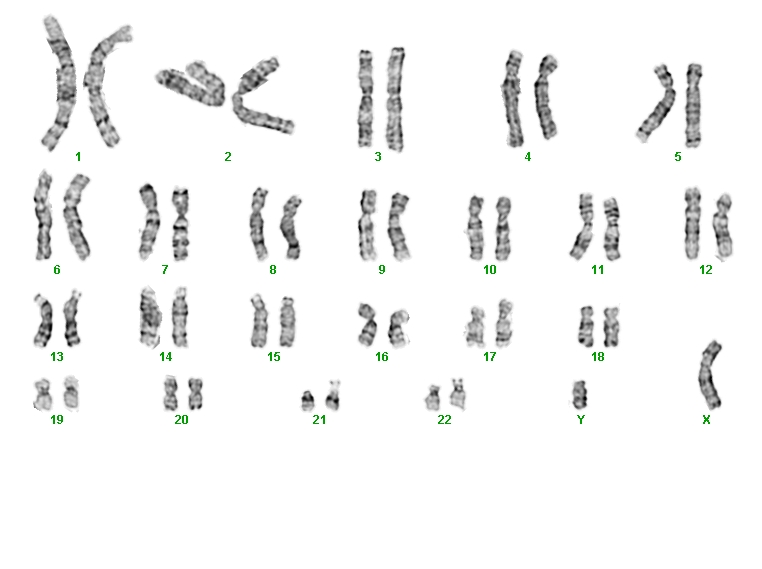 1 2 3 4 5

6 7 8 9 10 11 12

13 14 15 16 17 18

19 20 21 22 Y X