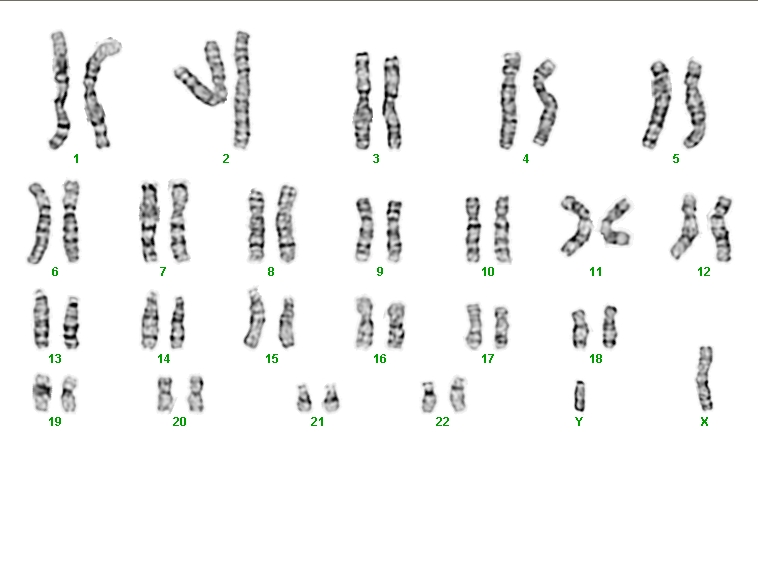 1 2 3 4 5

6 7 8 9 10 11 12

13 14 15 16 17 18

19 20 21 22 Y X