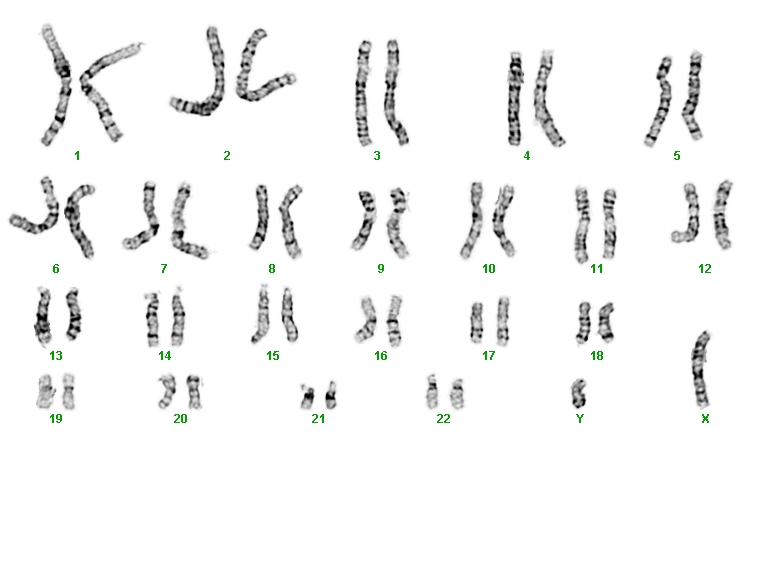 1 2 3 4 5

6 7 8 9 10 11 12

13 14 15 16 17 18

19 20 21 22 Y X