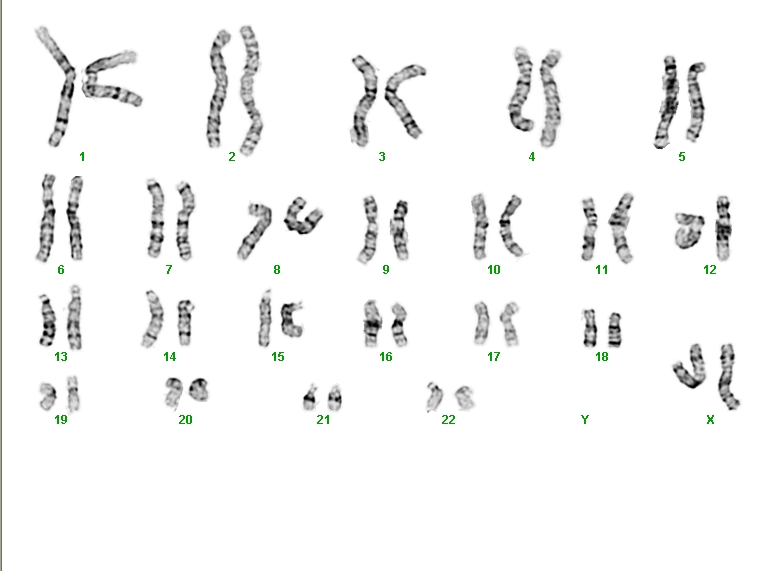 1 2 3 4 5

6 7 8 9 10 11 12

13 14 15 16 17 18

19 20 21 22 Y X