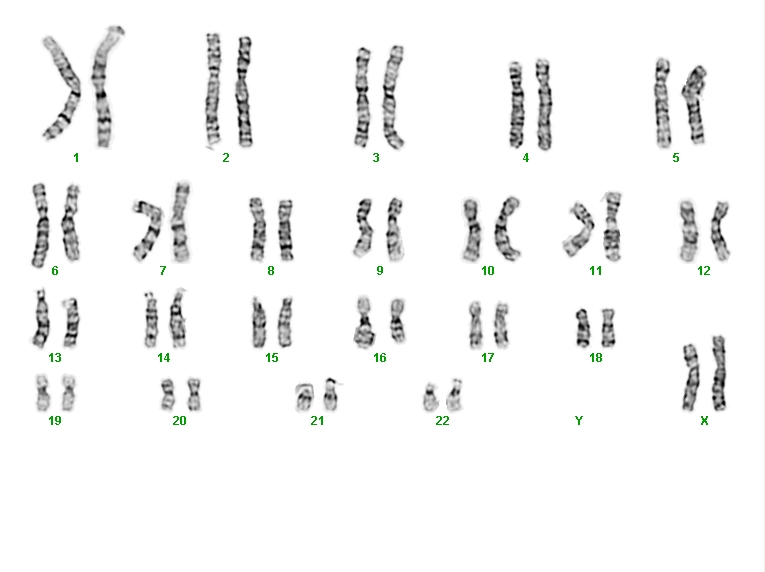 1 2 3 4 5

6 7 8 9 10 11 12

13 14 15 16 17 18

19 20 21 22 Y X