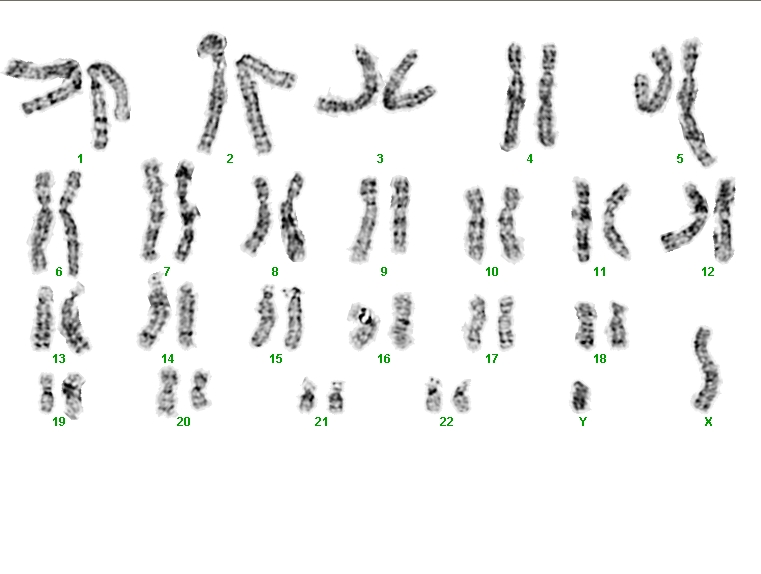 1 2 3 4 5

6 7 8 9 10 11 12

13 14 15 16 17 18

19 20 21 22 Y X