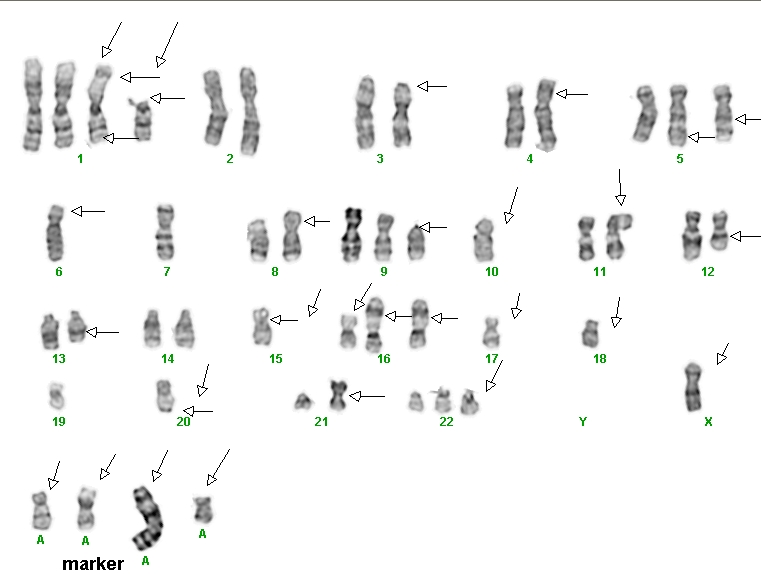 1
2
3
4
5
6
7
8
9
10
11
12
13
14
15
16
17
18
19
20
21
22
Y
X
A
A
A
A
marker