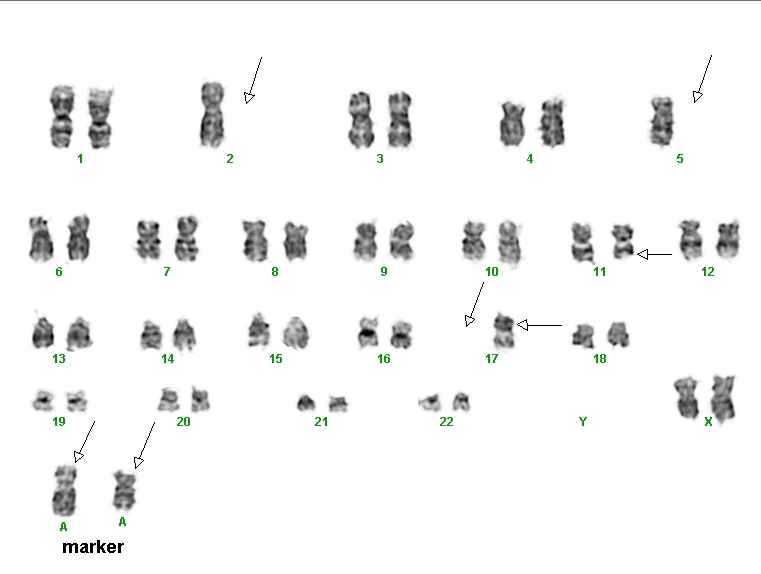 1 2 3 4 5

6 7 8 9 10 11 12

13 14 15 16 17 18

19 20 21 22 Y X

A A

marker