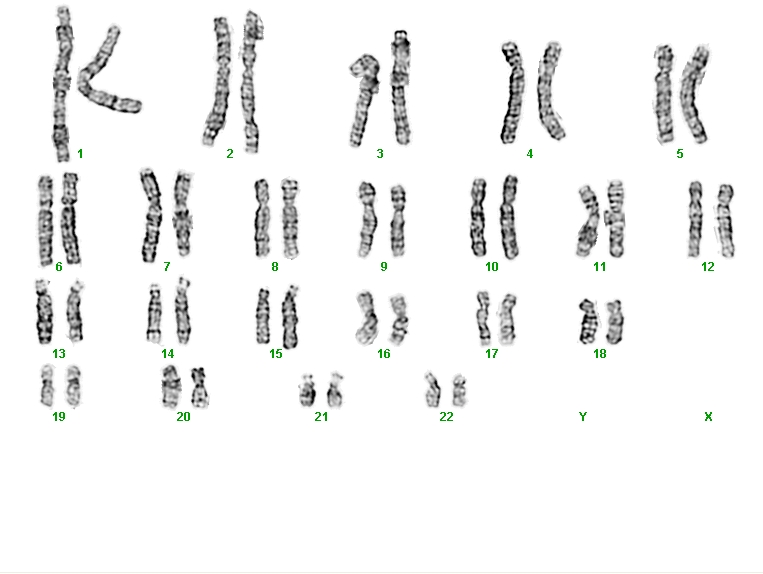 1 2 3 4 5

6 7 8 9 10 11 12

13 14 15 16 17 18

19 20 21 22 Y X