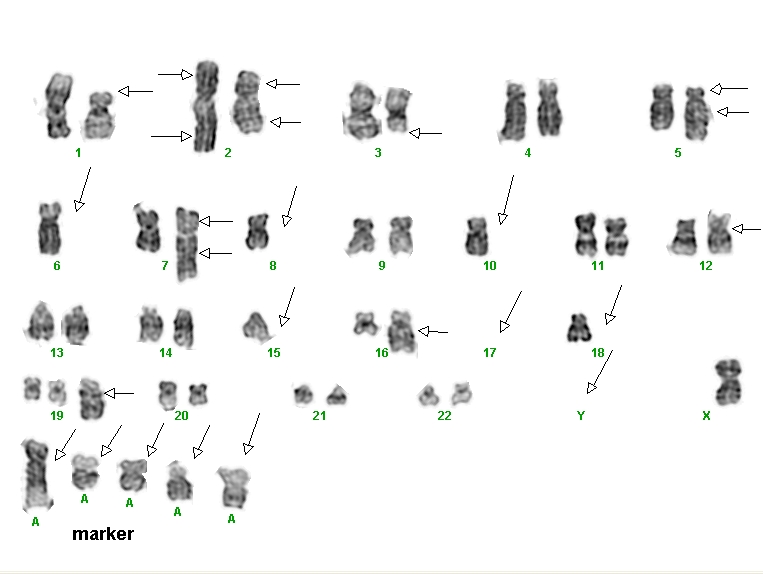 1 2 3 4 5

6 7 8 9 10 11 12

13 14 15 16 17 18

19 20 21 22 Y X

A A A A A

marker