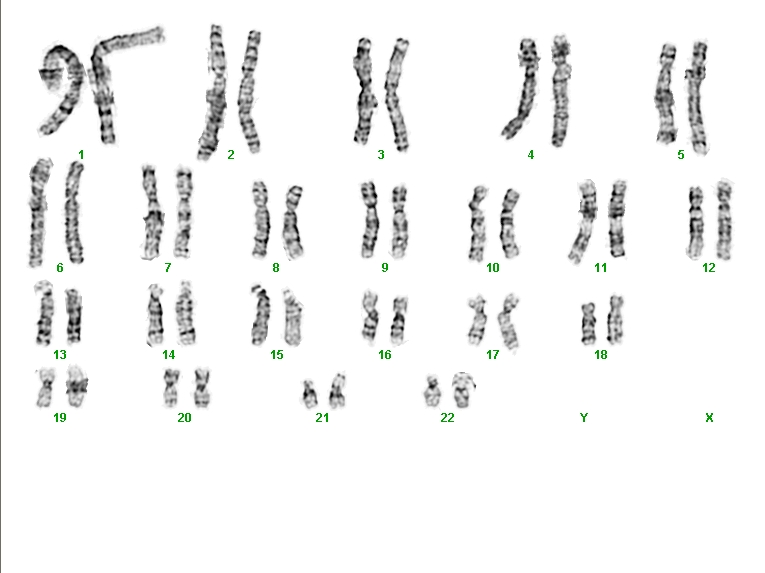 1 2 3 4 5

6 7 8 9 10 11 12

13 14 15 16 17 18

19 20 21 22 Y X