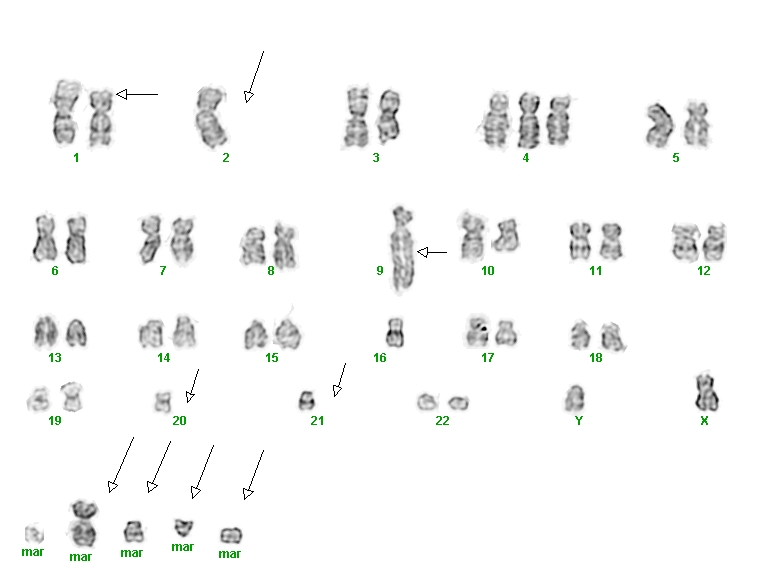 1 2 3 4 5

6 7 8 9 10 11 12

13 14 15 16 17 18

19 20 21 22 Y X

mar mar mar mar mar