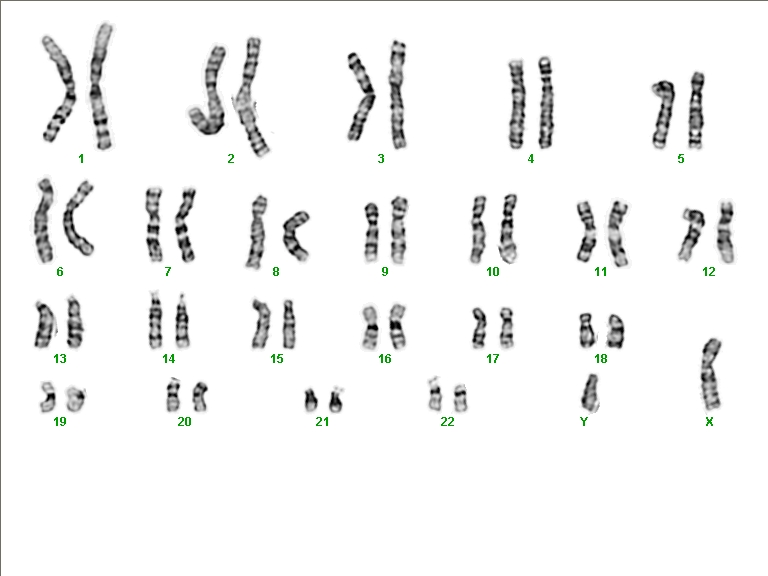 1 2 3 4 5

6 7 8 9 10 11 12

13 14 15 16 17 18

19 20 21 22 Y X