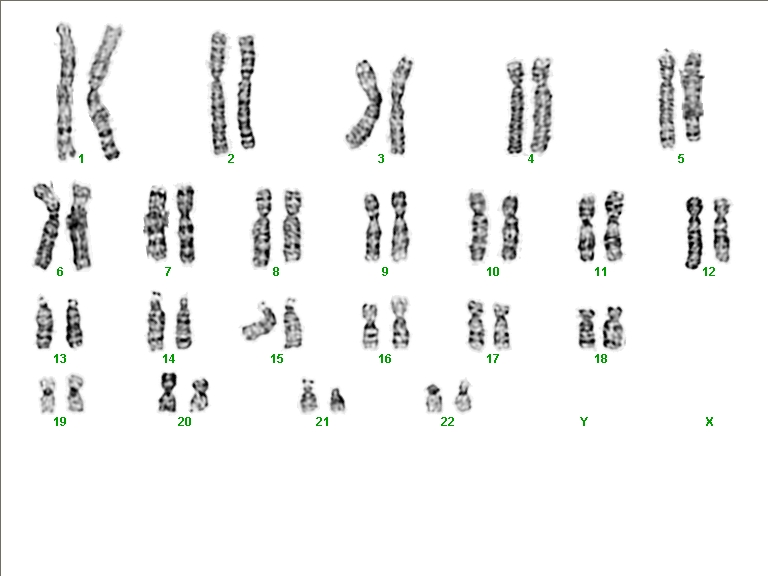 1 2 3 4 5

6 7 8 9 10 11 12

13 14 15 16 17 18

19 20 21 22 Y X