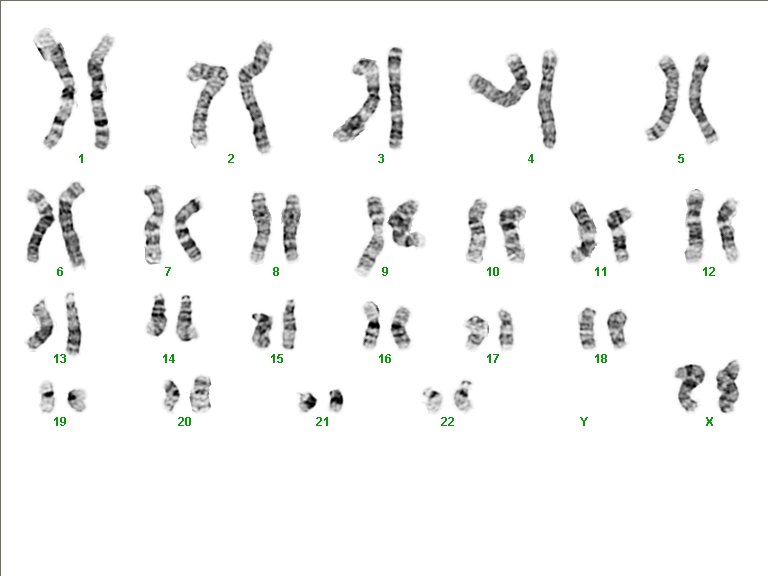 1 2 3 4 5

6 7 8 9 10 11 12

13 14 15 16 17 18

19 20 21 22 Y X