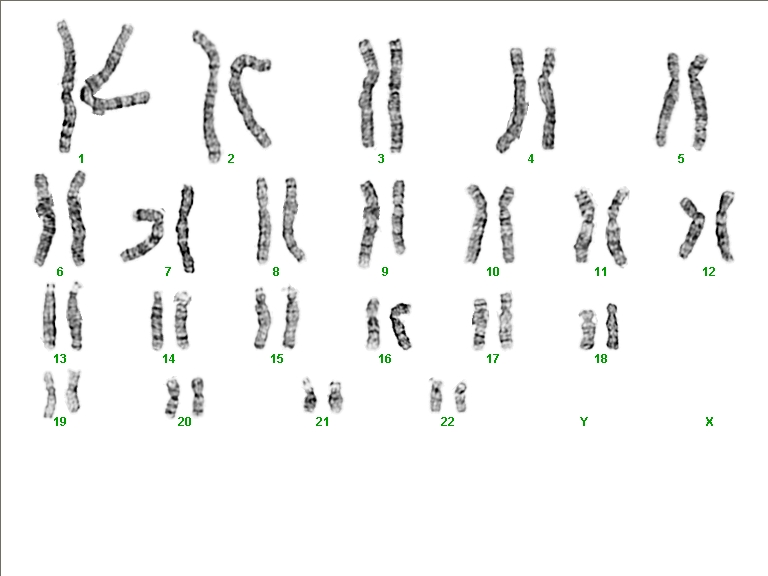 1 2 3 4 5

6 7 8 9 10 11 12

13 14 15 16 17 18

19 20 21 22 Y X