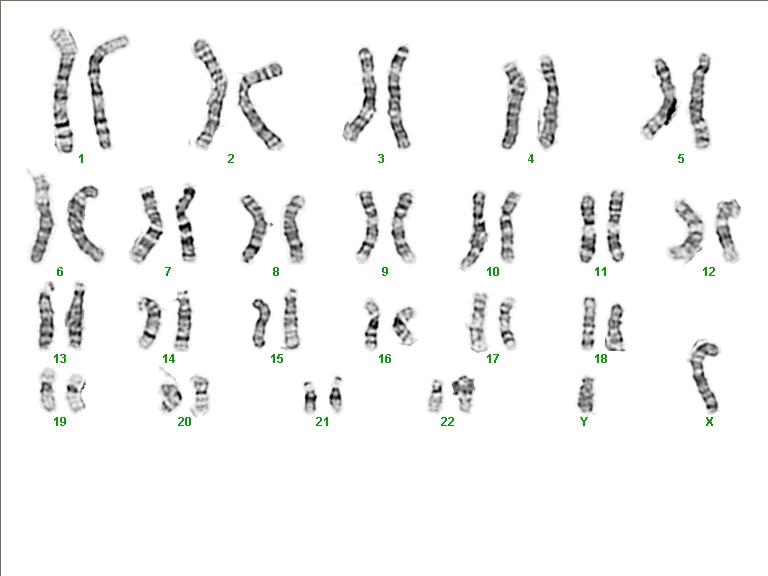 1 2 3 4 5

6 7 8 9 10 11 12

13 14 15 16 17 18

19 20 21 22 Y X