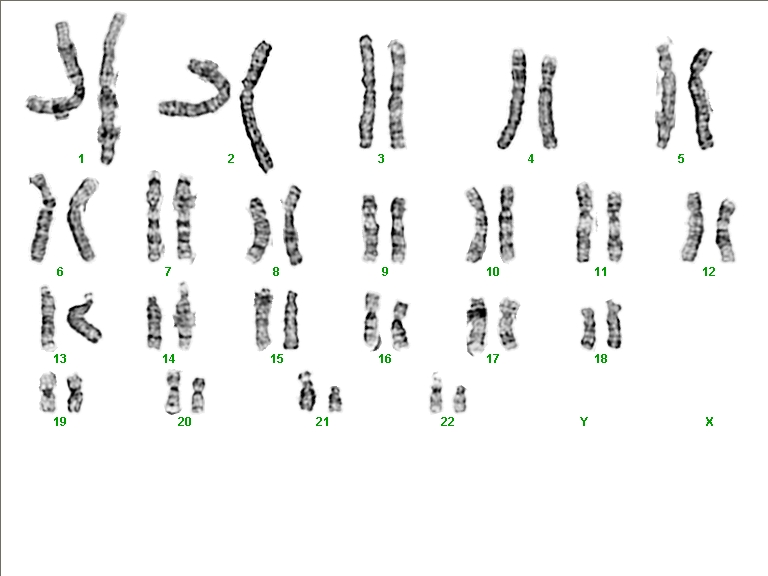 1 2 3 4 5

6 7 8 9 10 11 12

13 14 15 16 17 18

19 20 21 22 Y X