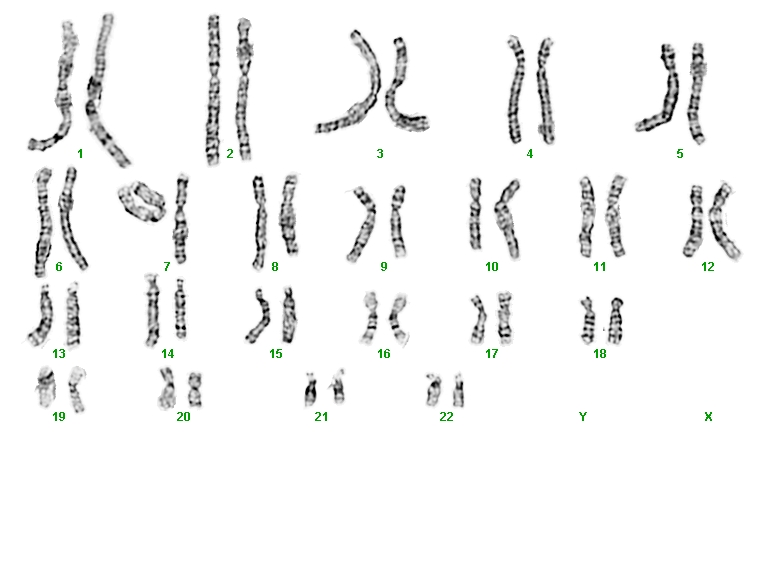 1 2 3 4 5

6 7 8 9 10 11 12

13 14 15 16 17 18

19 20 21 22 Y X